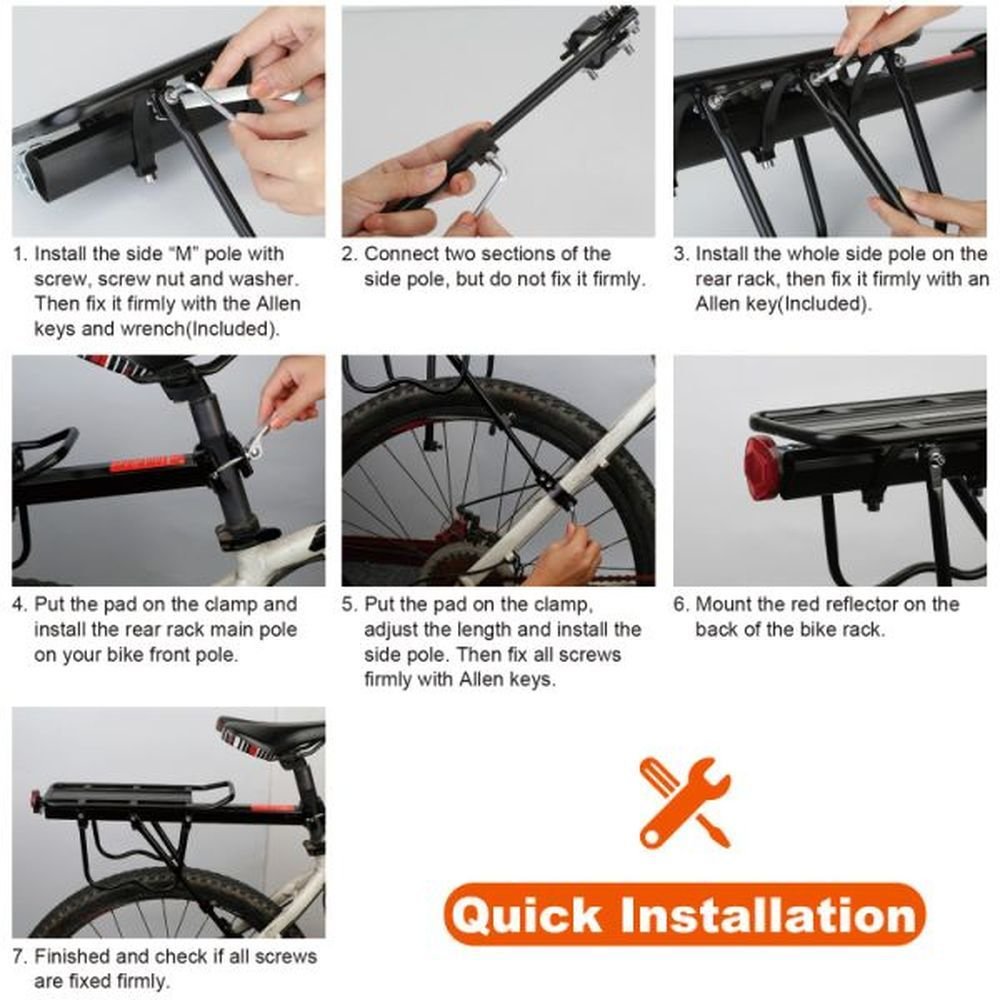 1. Install the side "M" pole with screw, screw nut and washer. Then fix it firmly with the Allen keys and wrench(Included).

2. Connect two sections of the side pole, but do not fix it firmly.

3. Install the whole side pole on the rear rack, then fix it firmly with an Allen key(Included).

4. Put the pad on the clamp and install the rear rack main pole on your bike front pole.

5. Put the pad on the clamp, adjust the length and install the side pole. Then fix all screws firmly with Allen keys.

6. Mount the red reflector on the back of the bike rack.

7. Finished and check if all screws are fixed firmly.

Quick Installation